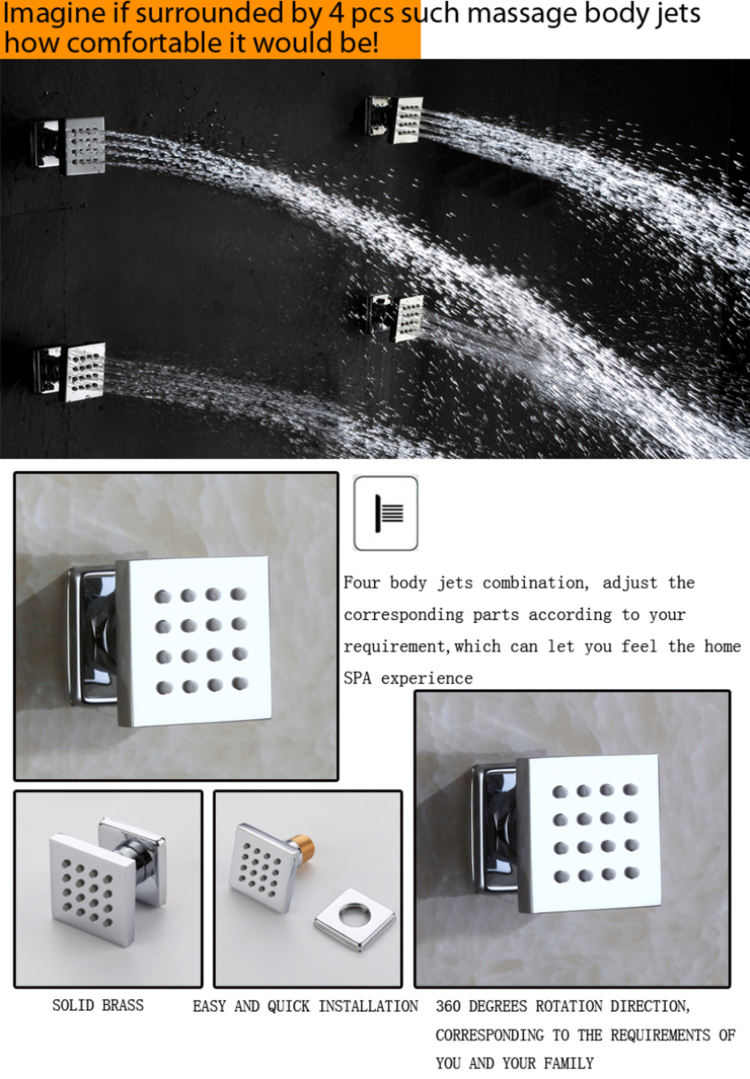 Imagine if surrounded by 4 pcs such massage body jets how comfortable it would be!

Four body jets combination, adjust the corresponding parts according to your requirement,which can let you feel the home SPA experience

SOLID BRASS

EASY AND QUICK INSTALLATION

360 DEGREES ROTATION DIRECTION, CORRESPONDING TO THE REQUIREMENTS OF YOU AND YOUR FAMILY