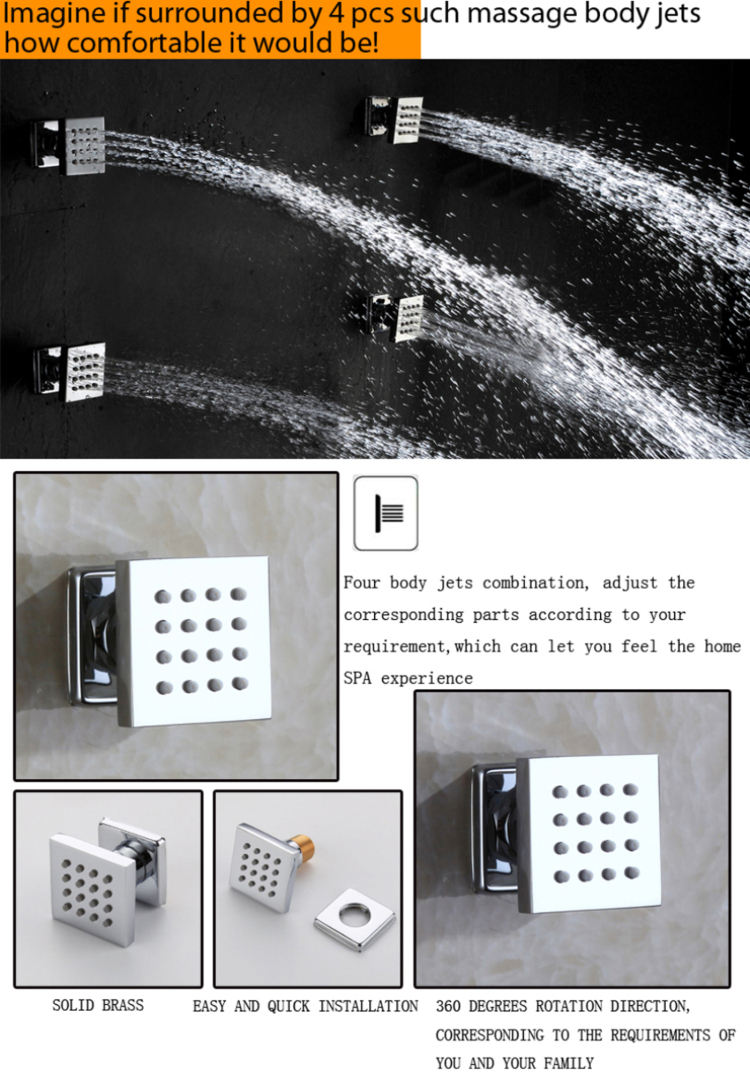 Imagine if surrounded by 4 pcs such massage body jets how comfortable it would be!

Four body jets combination, adjust the corresponding parts according to your requirement,which can let you feel the home SPA experience

SOLID BRASS

EASY AND QUICK INSTALLATION

360 DEGREES ROTATION DIRECTION, CORRESPONDING TO THE REQUIREMENTS OF YOU AND YOUR FAMILY