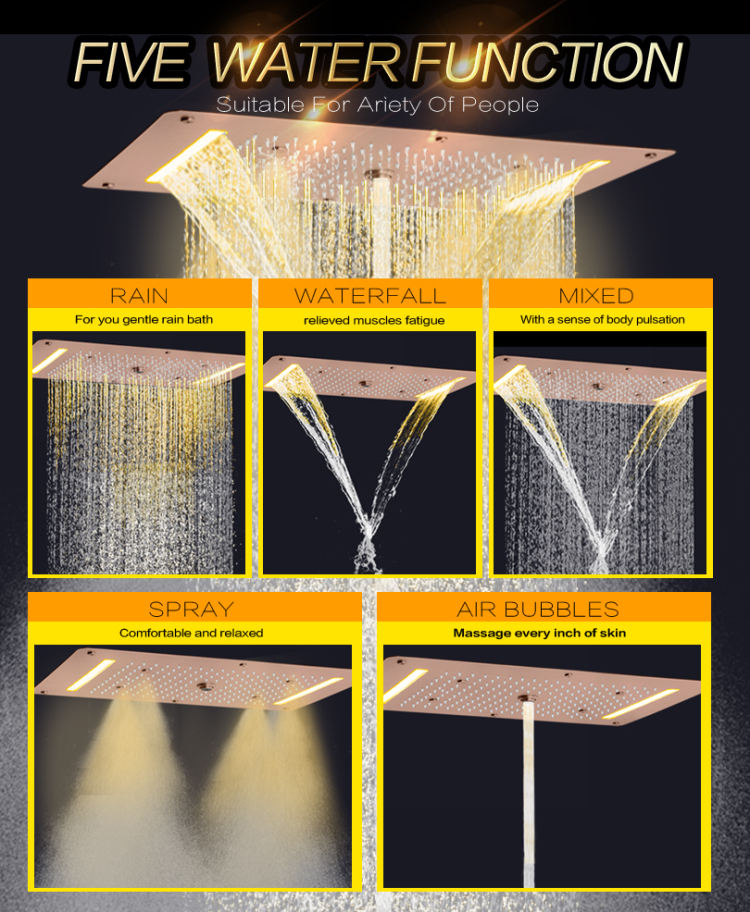 FIVE WATER FUNCTION

Suitable For Ariety Of People

RAIN

For you gentle rain bath

WATERFALL

relieved muscles fatigue

MIXED

With a sense of body pulsation

SPRAY

Comfortable and relaxed

AIR BUBBLES

Massage every inch of skin