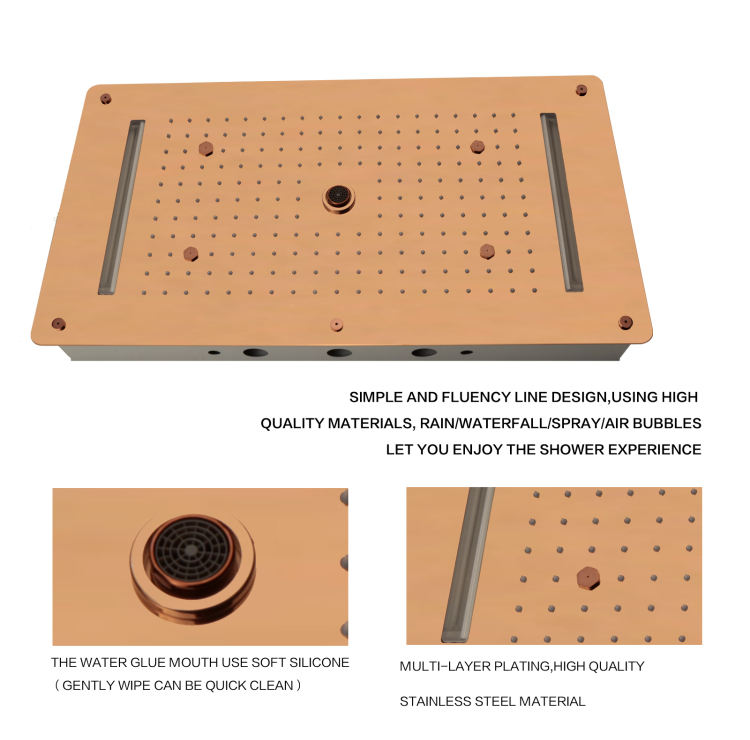 SIMPLE AND FLUENCY LINE DESIGN,USING HIGH QUALITY MATERIALS, RAIN/WATERFALL/SPRAY/AIR BUBBLES LET YOU ENJOY THE SHOWER EXPERIENCE

THE WATER GLUE MOUTH USE SOFT SILICONE （GENTLY WIPE CAN BE QUICK CLEAN）

MULTI-LAYER PLATING,HIGH QUALITY

STAINLESS STEEL MATERIAL