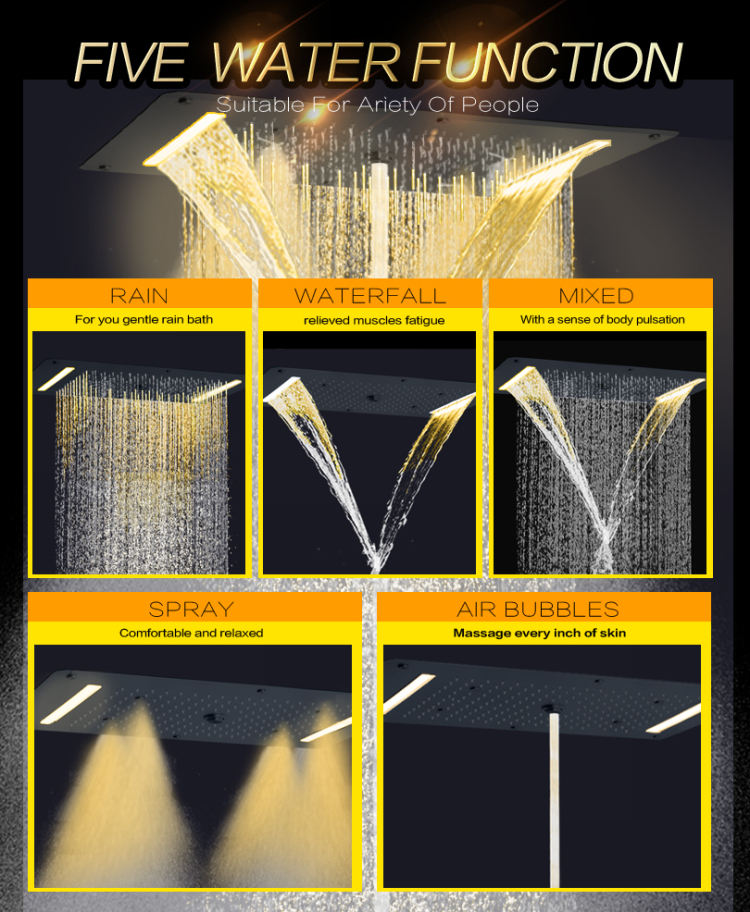 FIVE WATER FUNCTION

Suitable For Ariety Of People

RAIN

For you gentle rain bath

WATERFALL

relieved muscles fatigue

MIXED

With a sense of body pulsation

SPRAY

Comfortable and relaxed

AIR BUBBLES

Massage every inch of skin