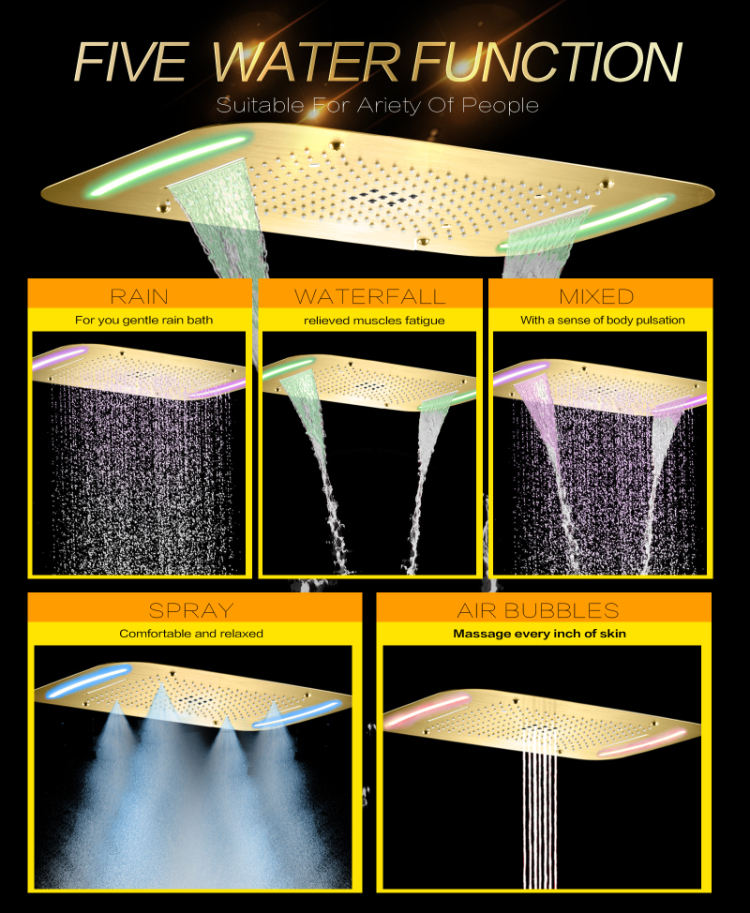 FIVE WATER FUNCTION
Suitable For Ariety Of People

RAIN
For you gentle rain bath

WATERFALL
relieved muscles fatigue

MIXED
With a sense of body pulsation

SPRAY
Comfortable and relaxed

AIR BUBBLES
Massage every inch of skin