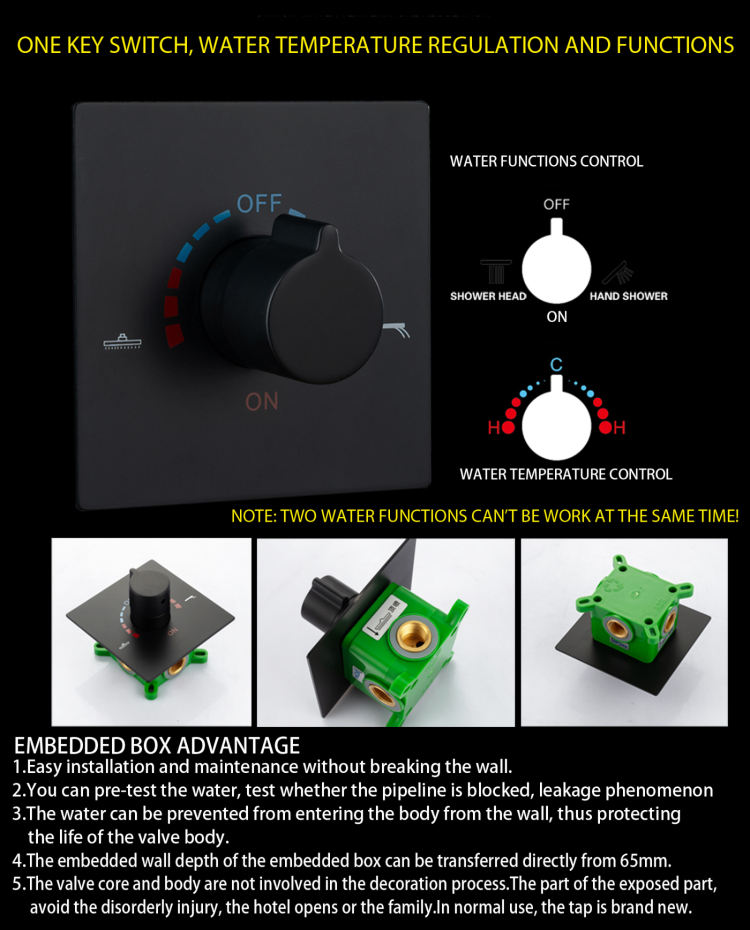 ONE KEY SWITCH, WATER TEMPERATURE REGULATION AND FUNCTIONS

OFF

ON

WATER FUNCTIONS CONTROL

OFF

SHOWER HEAD

HAND SHOWER

ON

C

H

H

WATER TEMPERATURE CONTROL

NOTE: TWO WATER FUNCTIONS CAN'T BE WORK AT THE SAME TIME!

EMBEDDED BOX ADVANTAGE
1.Easy installation and maintenance without breaking the wall.
2.You can pre-test the water, test whether the pipeline is blocked, leakage phenomenon
3.The water can be prevented from entering the body from the wall, thus protecting the life of the valve body.
4.The embedded wall depth of the embedded box can be transferred directly from 65mm.
5.The valve core and body are not involved in the decoration process.The part of the exposed part, avoid the disorderly injury, the hotel opens or the family.In normal use, the tap is brand new.