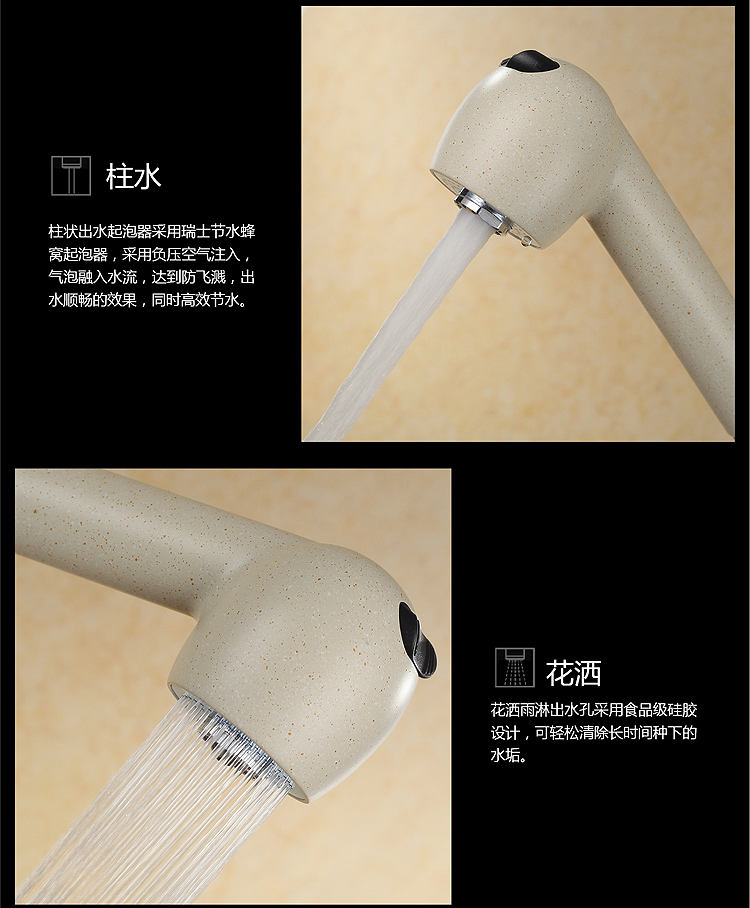 柱水

柱状出水起泡器采用瑞士节水蜂窝起泡器，采用负压空气注入，气泡融入水流，达到防飞溅，出水顺畅的效果，同时高效节水。

花洒

花洒雨淋出水孔采用食品级硅胶设计，可轻松清除长时间种下的水垢。